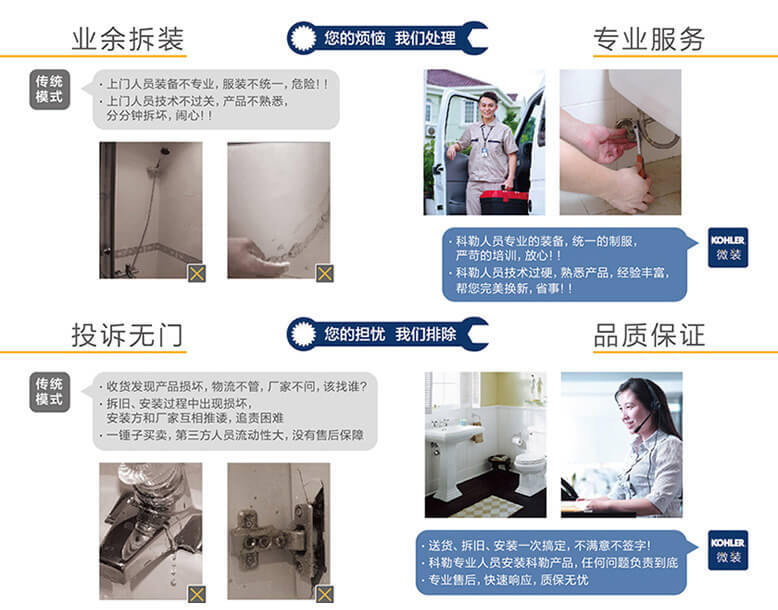 业余拆装

您的烦恼 我们处理

专业服务

传统模式

· 上门人员装备不专业，服装不统一，危险！！
· 上门人员技术不过关，产品不熟悉，分分钟拆坏，闹心！！

· 科勒人员专业的装备，统一的制服，严苛的培训，放心！！
· 科勒人员技术过硬，熟悉产品，经验丰富，帮您完美换新，省事！！

KOHLER 微装

投诉无门

您的担忧 我们排除

品质保证

传统模式

· 收货发现产品损坏，物流不管，厂家不问，该找谁？
· 拆旧、安装过程中出现损坏，安装方和厂家互相推诿，追责困难
· 一锤子买卖，第三方人员流动性大，没有售后保障

· 送货、拆旧、安装一次搞定，不满意不签字！
· 科勒专业人员安装科勒产品，任何问题负责到底
· 专业售后，快速响应，质保无忧

KOHLER 微装